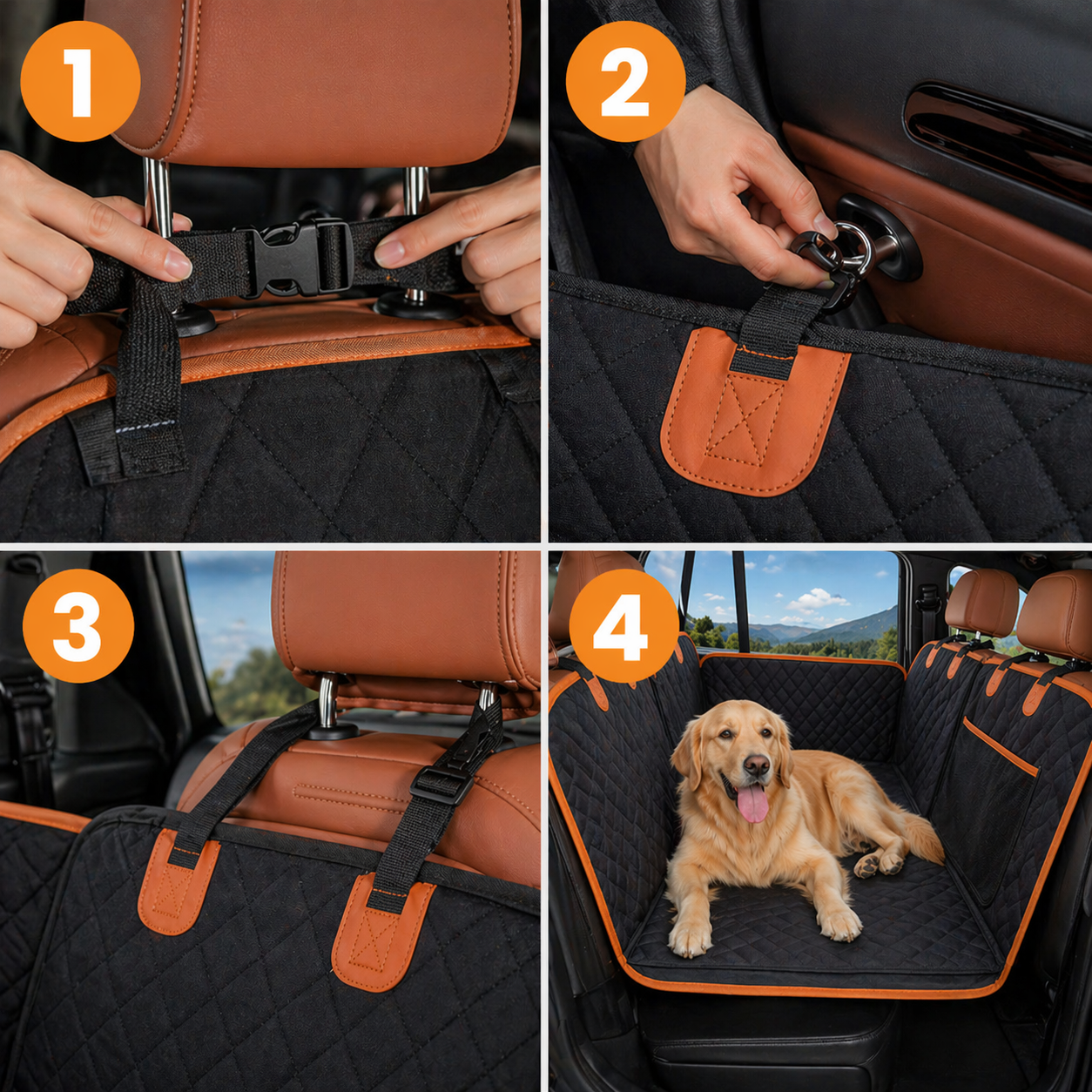 1

2

3

4