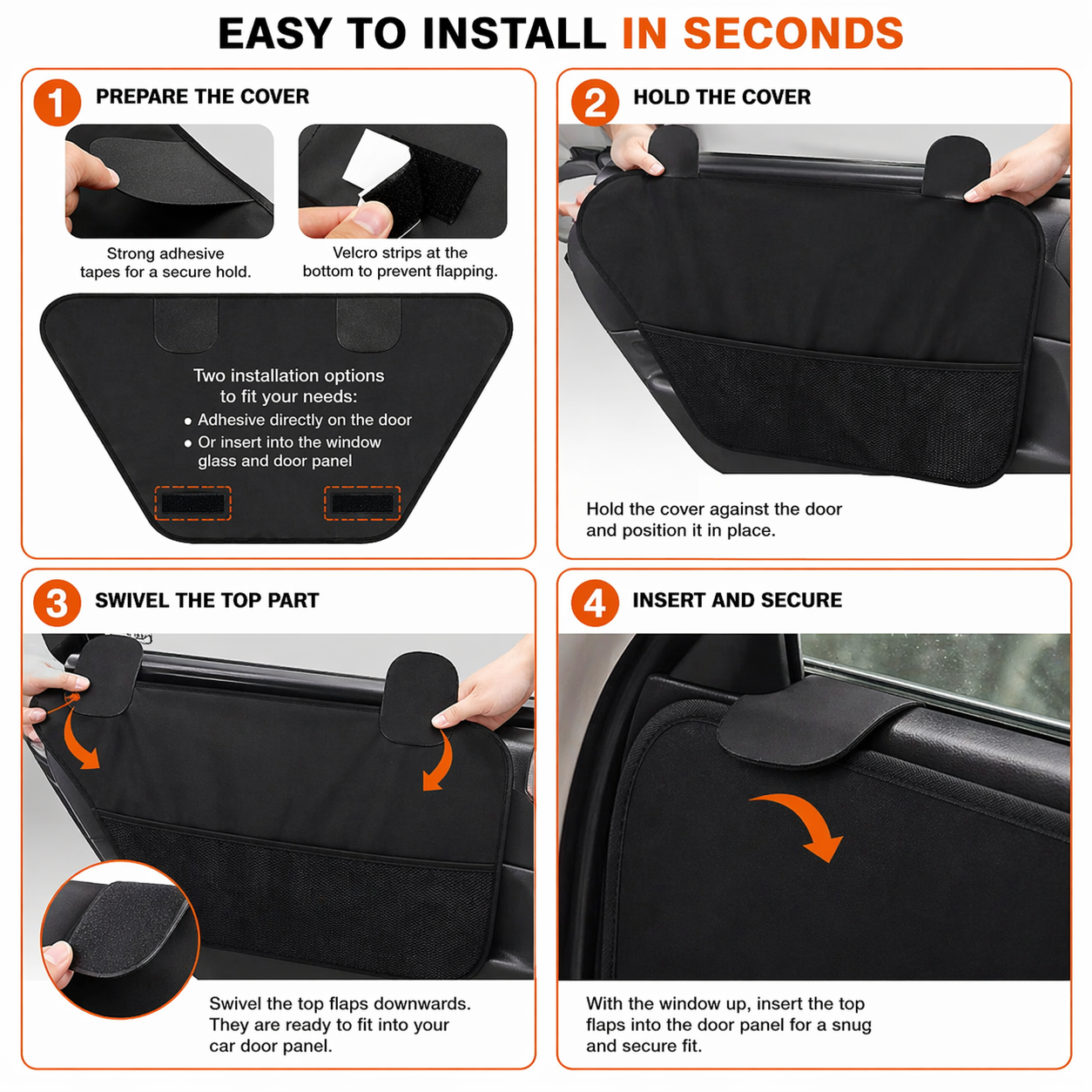 EASY TO INSTALL IN SECONDS

1 PREPARE THE COVER

Strong adhesive tapes for a secure hold.

Velcro strips at the bottom to prevent flapping.

Two installation options to fit your needs:
• Adhesive directly on the door
• Or insert into the window glass and door panel

2 HOLD THE COVER

Hold the cover against the door and position it in place.

3 SWIVEL THE TOP PART

Swivel the top flaps downwards. They are ready to fit into your car door panel.

4 INSERT AND SECURE

With the window up, insert the top flaps into the door panel for a snug and secure fit.